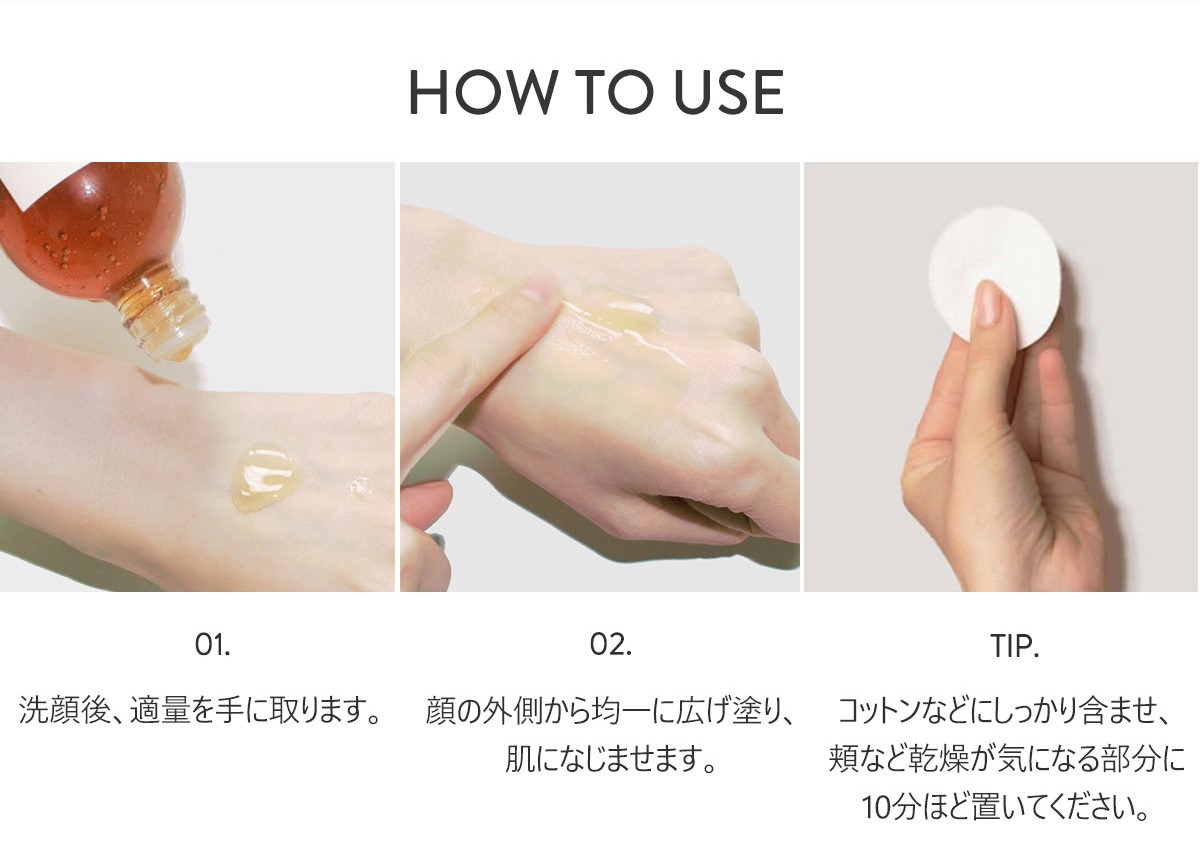 HOW TO USE

01.

洗顔後、適量を手に取ります。

02.

顔の外側から均一に広げ塗り、肌になじませます。

TIP.

コットンなどにしっかり含ませ、頬など乾燥が気になる部分に10分ほど置いてください。